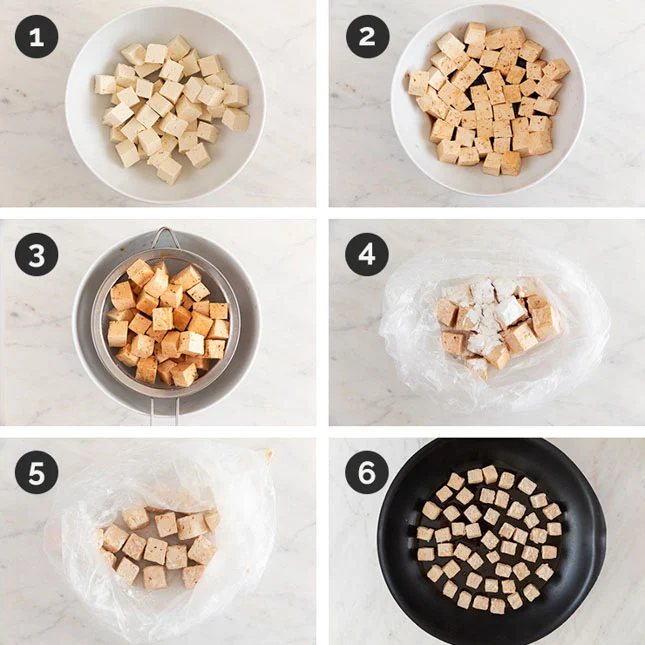 1

2

3

4

5

6